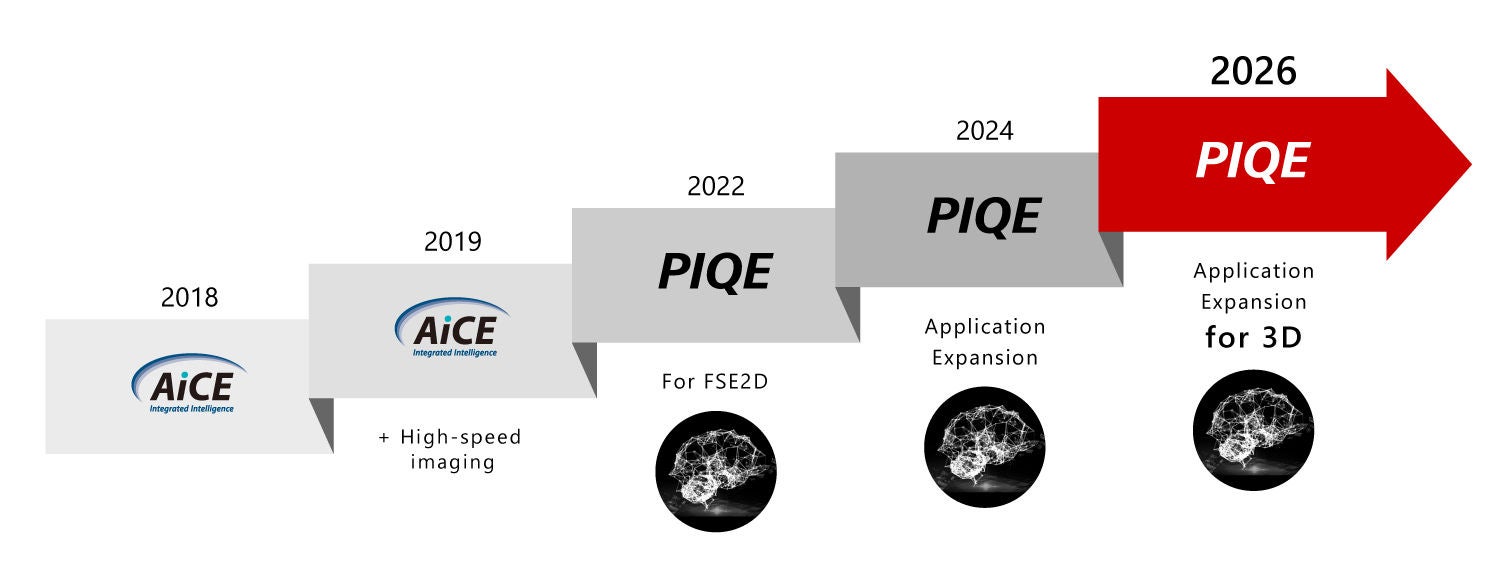 2018

AiCE
Integrated Intelligence

2019

AiCE
Integrated Intelligence

+ High-speed imaging

2022

PIQE

For FSE2D

2024

PIQE

Application Expansion

2026

PIQE

Application Expansion
for 3D